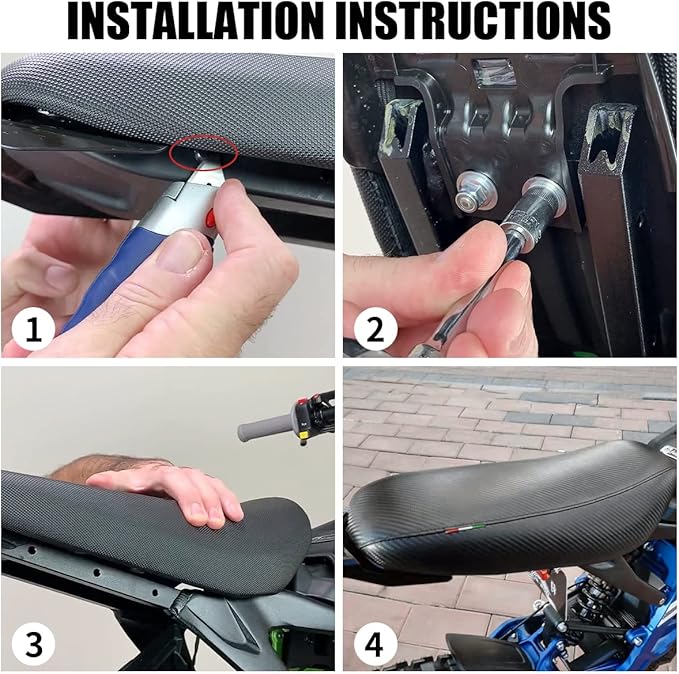 INSTALLATION INSTRUCTIONS

1

2

3

4